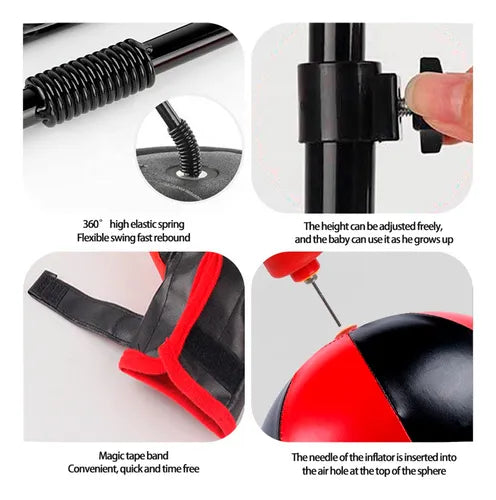 360° high elastic spring
Flexible swing fast rebound

The height can be adjusted freely,
and the baby can use it as he grows up

Magic tape band
Convenient, quick and time free

The needle of the inflator is inserted into
the air hole at the top of the sphere